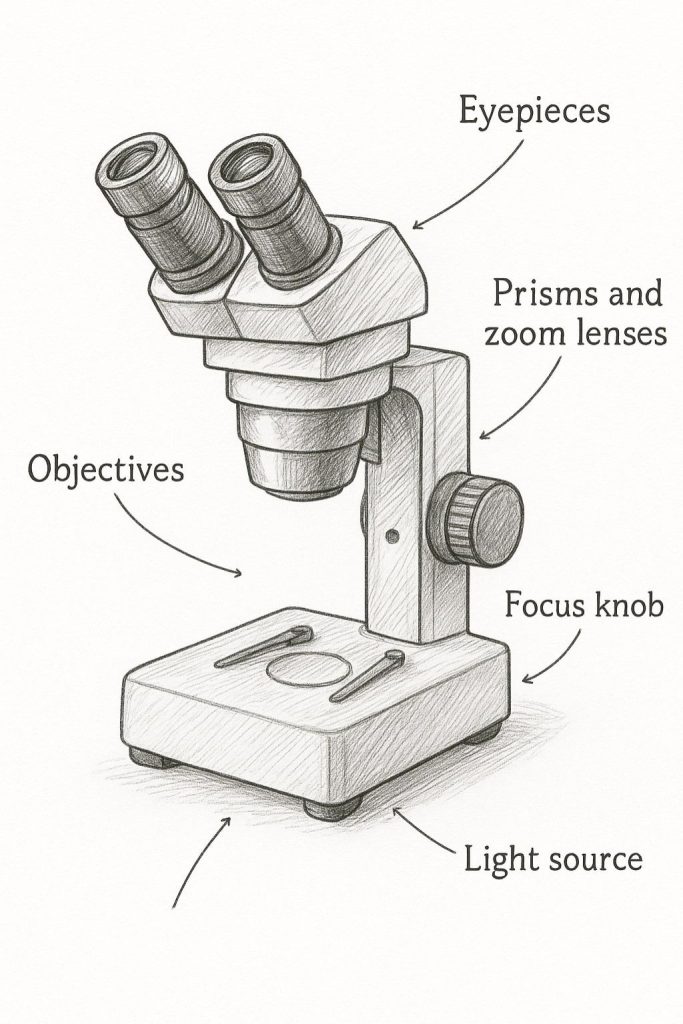 Eyepieces

Prisms and zoom lenses

Objectives

Focus knob

Light source